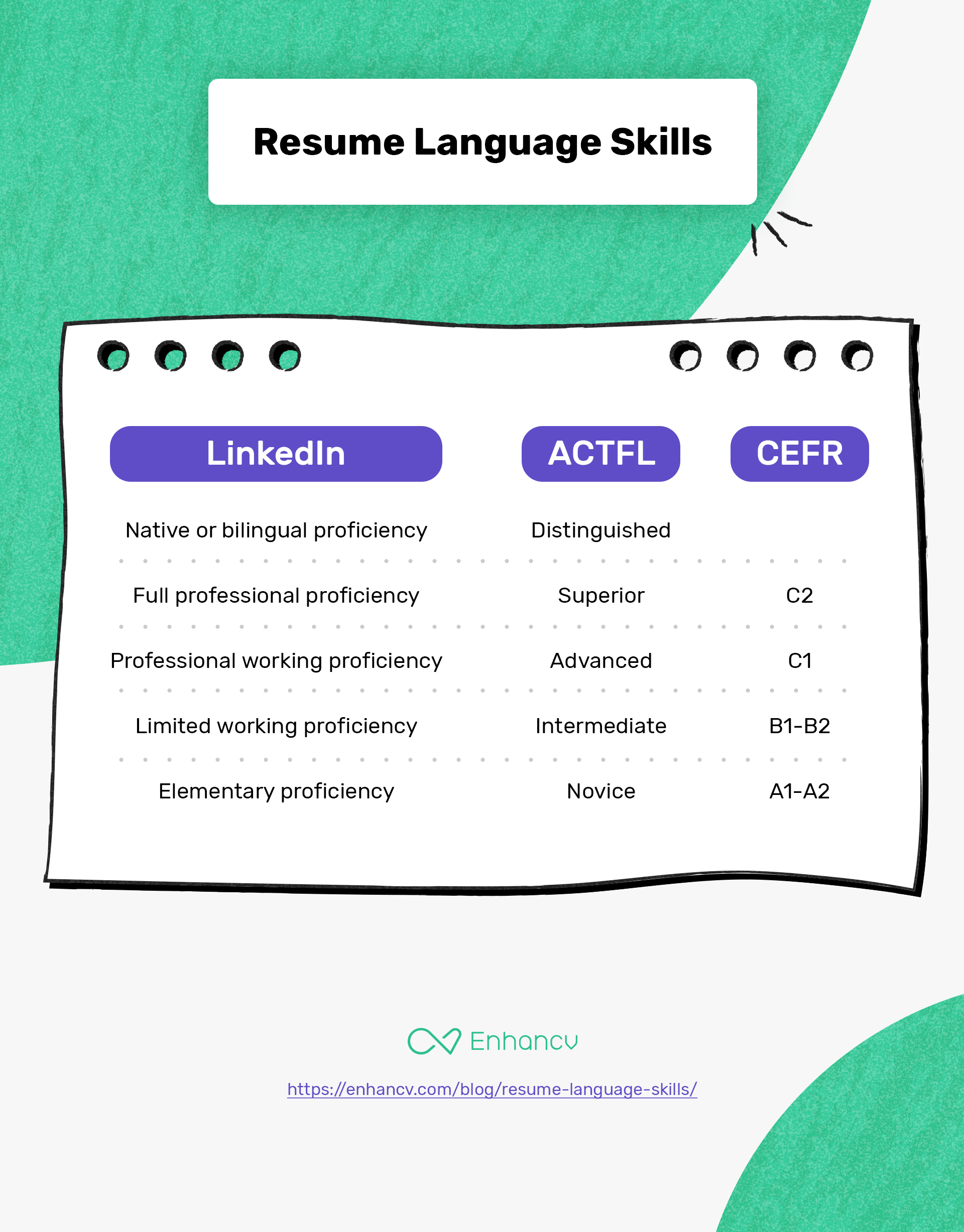 Resume Language Skills

| LinkedIn | ACTFL | CEFR |
|---|---|---|
| Native or bilingual proficiency | Distinguished | |
| Full professional proficiency | Superior | C2 |
| Professional working proficiency | Advanced | C1 |
| Limited working proficiency | Intermediate | B1-B2 |
| Elementary proficiency | Novice | A1-A2 |

Enhancv

https://enhancv.com/blog/resume-language-skills/